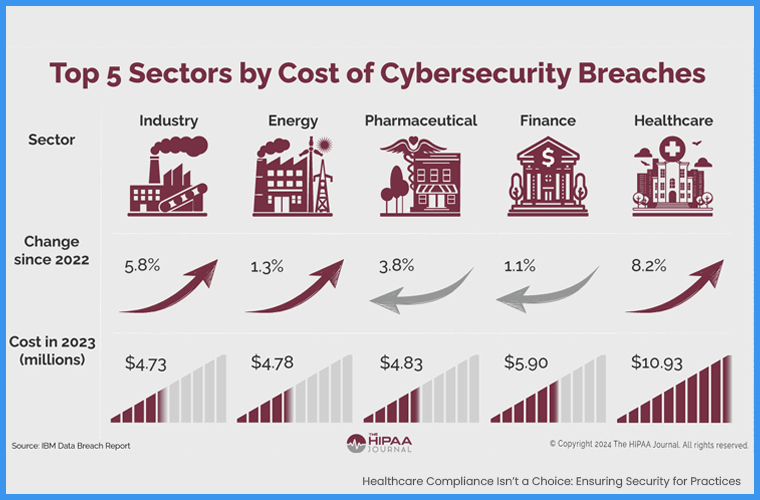 Top 5 Sectors by Cost of Cybersecurity Breaches

| Sector | Industry | Energy | Pharmaceutical | Finance | Healthcare |
|---|---|---|---|---|---|
| Change since 2022 | 5.8% | 1.3% | 3.8% | 1.1% | 8.2% |
| Cost in 2023 (millions) | $4.73 | $4.78 | $4.83 | $5.90 | $10.93 |

Source: IBM Data Breach Report

THE HIPAA JOURNAL

© Copyright 2024 The HIPAA Journal. All rights reserved.

Healthcare Compliance Isn't a Choice: Ensuring Security for Practices