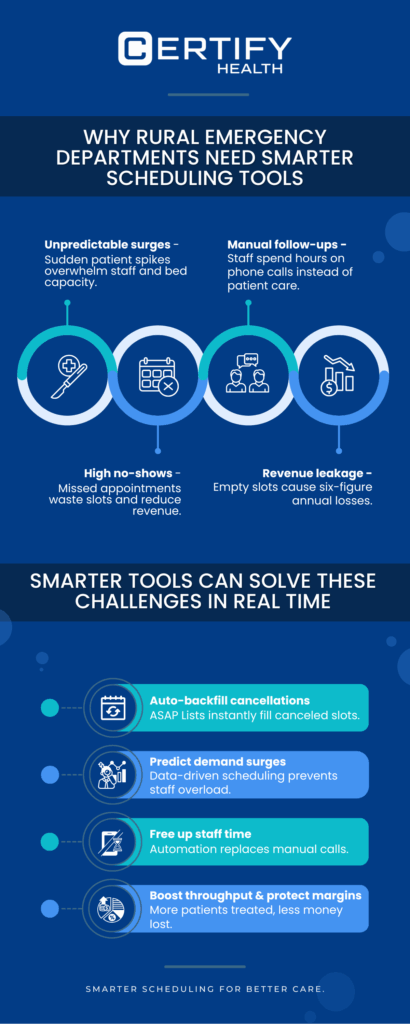 CERTIFY HEALTH

WHY RURAL EMERGENCY DEPARTMENTS NEED SMARTER SCHEDULING TOOLS

Unpredictable surges - Sudden patient spikes overwhelm staff and bed capacity.

Manual follow-ups - Staff spend hours on phone calls instead of patient care.

High no-shows - Missed appointments waste slots and reduce revenue.

Revenue leakage - Empty slots cause six-figure annual losses.

SMARTER TOOLS CAN SOLVE THESE CHALLENGES IN REAL TIME

Auto-backfill cancellations
ASAP Lists instantly fill canceled slots.

Predict demand surges
Data-driven scheduling prevents staff overload.

Free up staff time
Automation replaces manual calls.

Boost throughput & protect margins
More patients treated, less money lost.

SMARTER SCHEDULING FOR BETTER CARE.