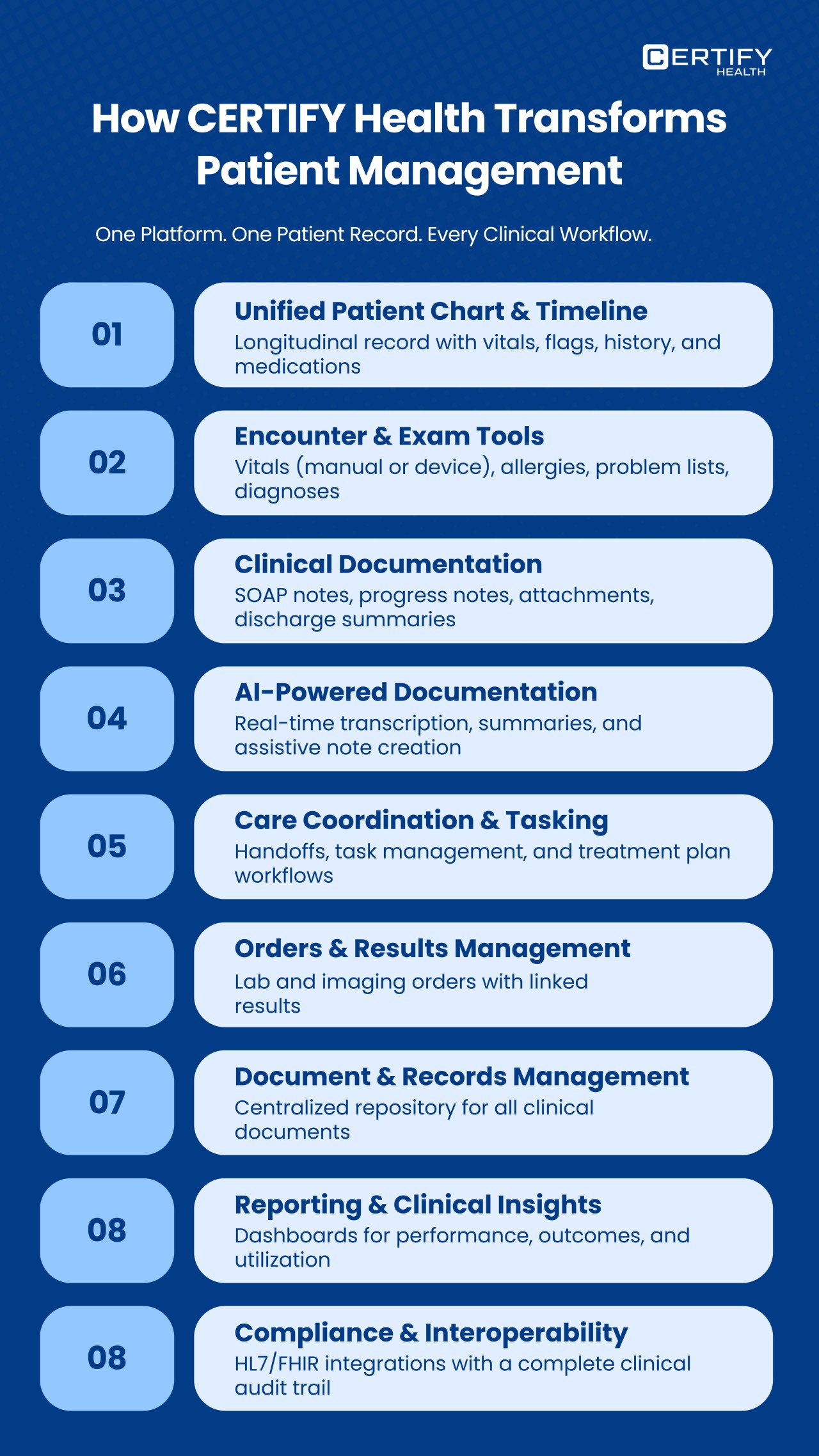 CERTIFY HEALTH

How CERTIFY Health Transforms Patient Management

One Platform. One Patient Record. Every Clinical Workflow.

01

Unified Patient Chart & Timeline
Longitudinal record with vitals, flags, history, and medications

02

Encounter & Exam Tools
Vitals (manual or device), allergies, problem lists, diagnoses

03

Clinical Documentation
SOAP notes, progress notes, attachments, discharge summaries

04

AI-Powered Documentation
Real-time transcription, summaries, and assistive note creation

05

Care Coordination & Tasking
Handoffs, task management, and treatment plan workflows

06

Orders & Results Management
Lab and imaging orders with linked results

07

Document & Records Management
Centralized repository for all clinical documents

08

Reporting & Clinical Insights
Dashboards for performance, outcomes, and utilization

08

Compliance & Interoperability
HL7/FHIR integrations with a complete clinical audit trail