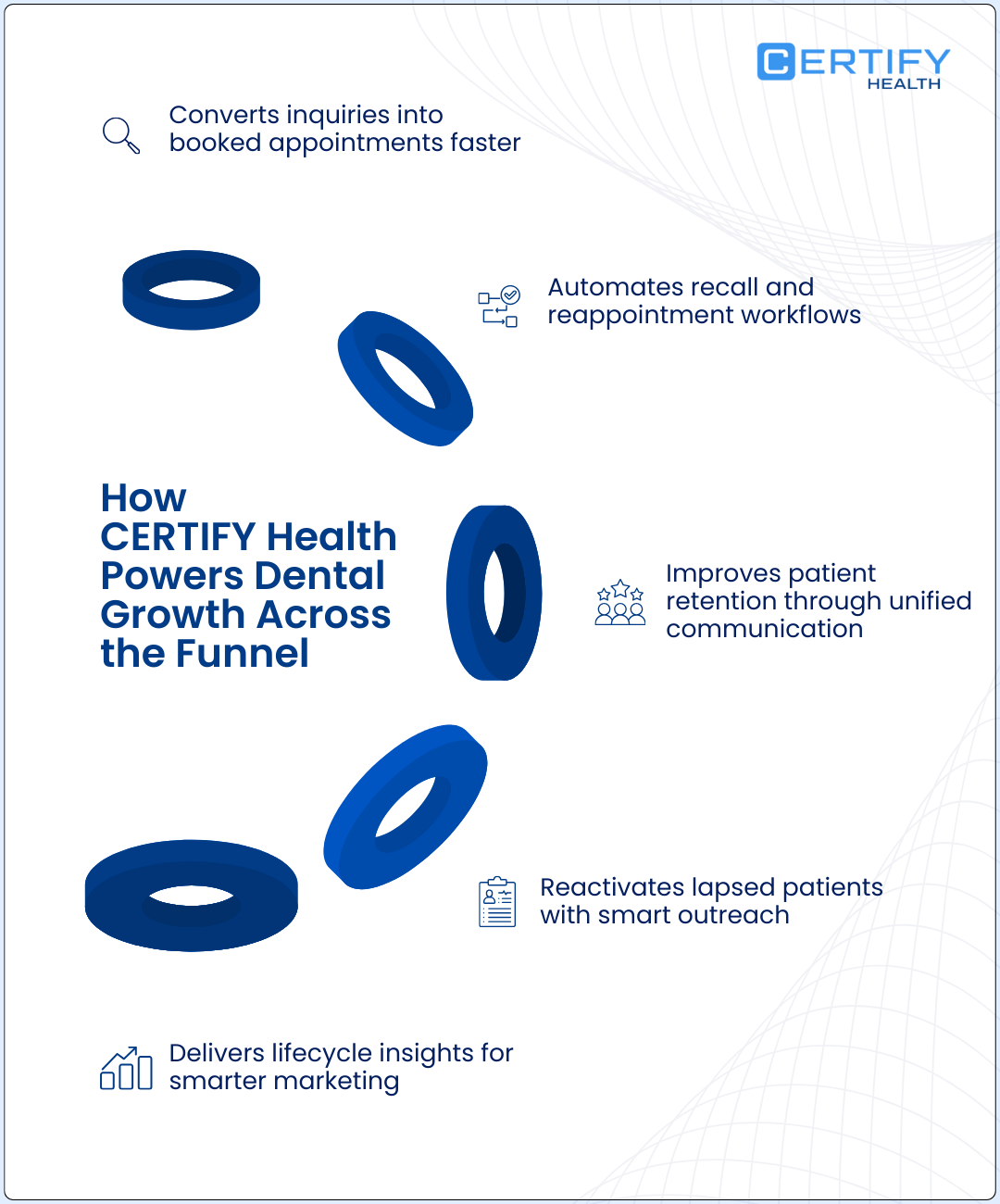 CERTIFY HEALTH

Converts inquiries into booked appointments faster

Automates recall and reappointment workflows

How CERTIFY Health Powers Dental Growth Across the Funnel

Improves patient retention through unified communication

Reactivates lapsed patients with smart outreach

Delivers lifecycle insights for smarter marketing